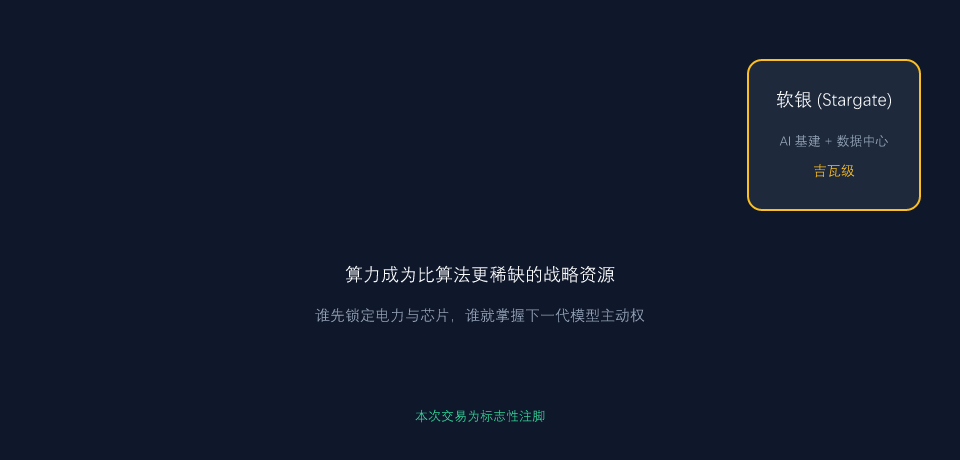 软银 (Stargate)

AI 基建 + 数据中心

吉瓦级

算力成为比算法更稀缺的战略资源

谁先锁定电力与芯片，谁就掌握下一代模型主动权

本次交易为标志性注脚